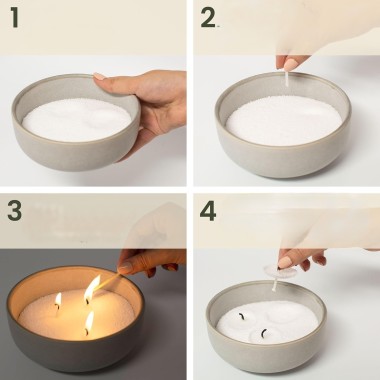 1

2

3

4